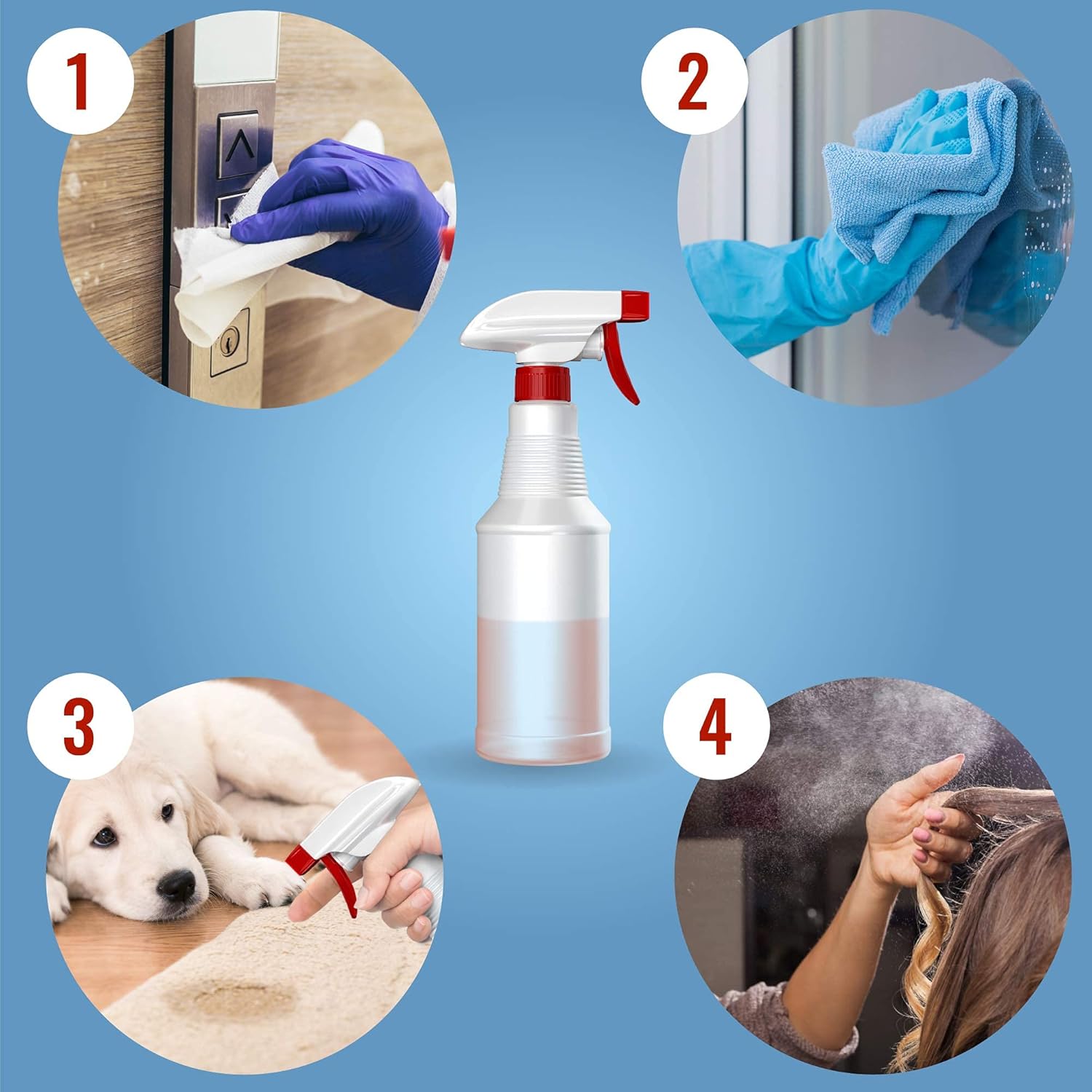 1

2

3

4