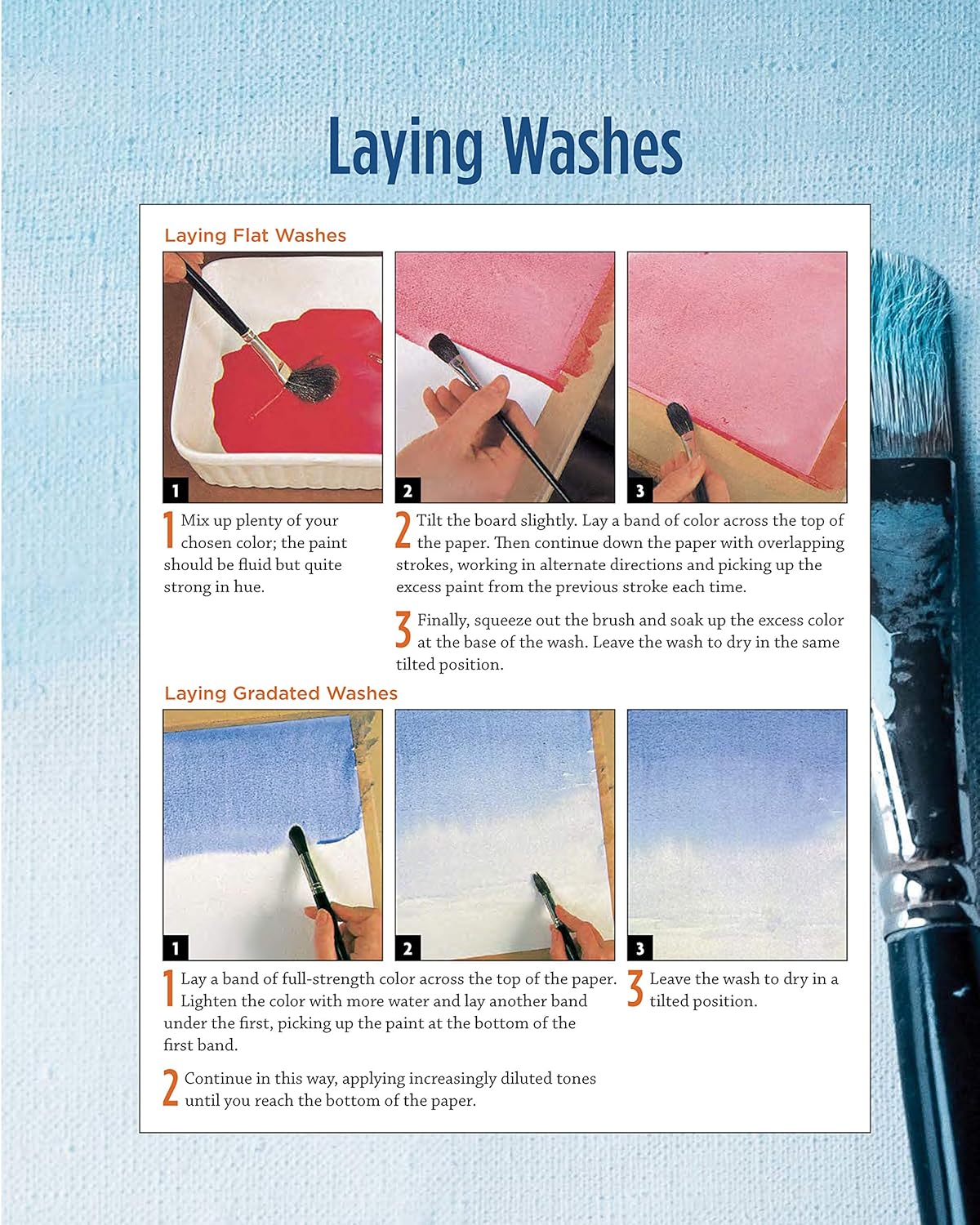 Laying Washes

Laying Flat Washes

1

2

3

1 Mix up plenty of your chosen color; the paint should be fluid but quite strong in hue.

2 Tilt the board slightly. Lay a band of color across the top of the paper. Then continue down the paper with overlapping strokes, working in alternate directions and picking up the excess paint from the previous stroke each time.

3 Finally, squeeze out the brush and soak up the excess color at the base of the wash. Leave the wash to dry in the same tilted position.

Laying Gradated Washes

1

2

3

1 Lay a band of full-strength color across the top of the paper. Lighten the color with more water and lay another band under the first, picking up the paint at the bottom of the first band.

2 Continue in this way, applying increasingly diluted tones until you reach the bottom of the paper.

3 Leave the wash to dry in a tilted position.