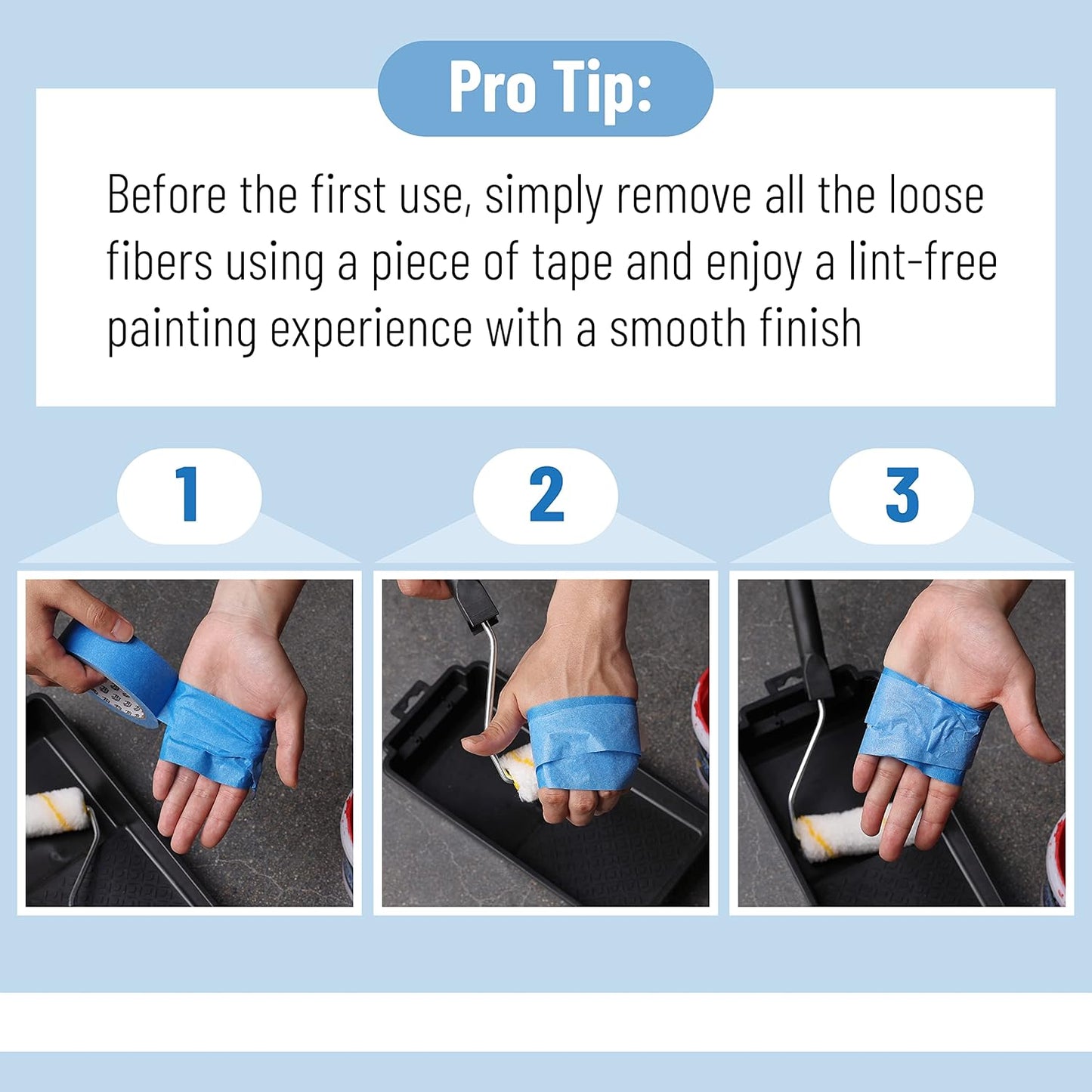 Pro Tip:

Before the first use, simply remove all the loose fibers using a piece of tape and enjoy a lint-free painting experience with a smooth finish

1

2

3