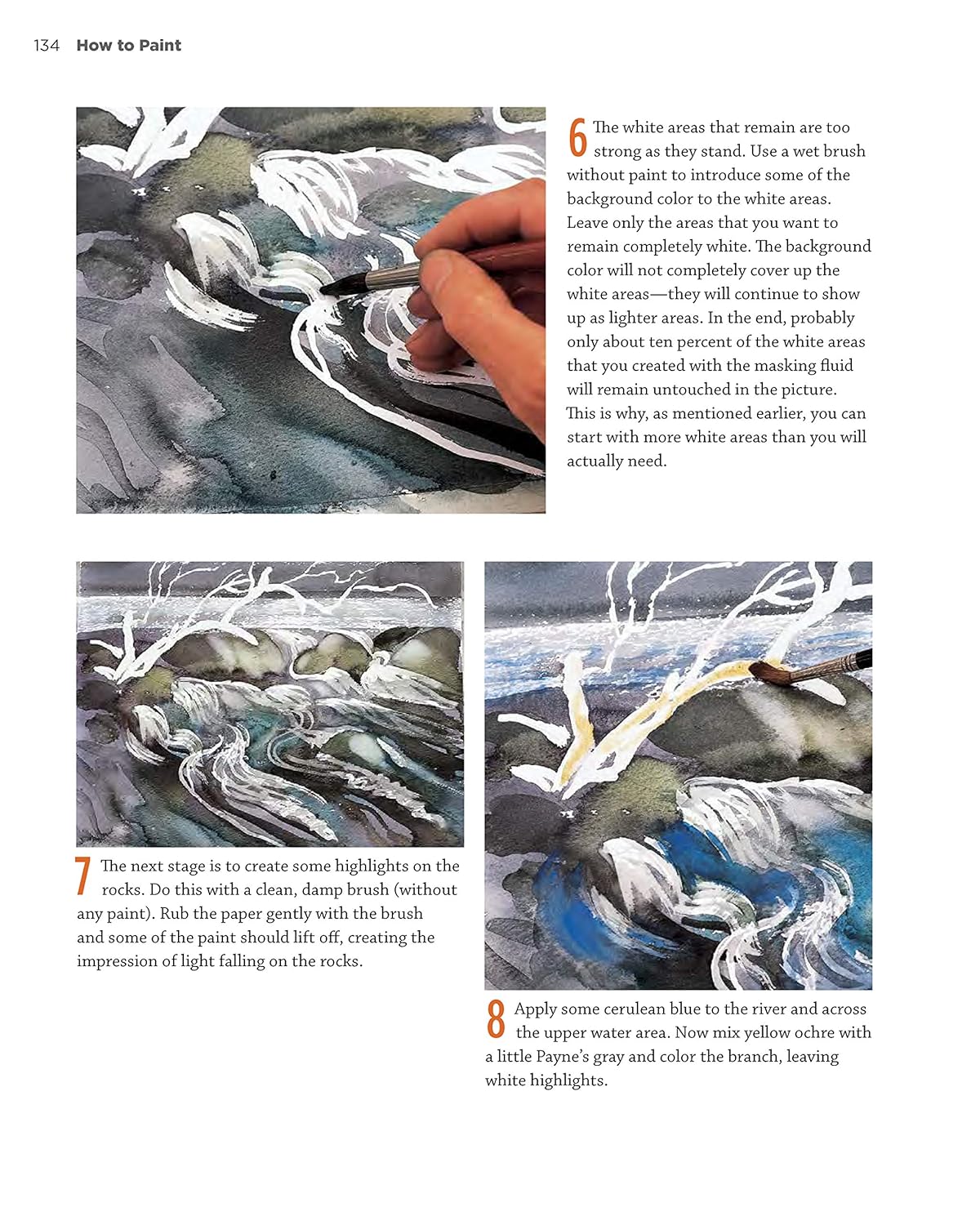 134 How to Paint

6 The white areas that remain are too strong as they stand. Use a wet brush without paint to introduce some of the background color to the white areas. Leave only the areas that you want to remain completely white. The background color will not completely cover up the white areas—they will continue to show up as lighter areas. In the end, probably only about ten percent of the white areas that you created with the masking fluid will remain untouched in the picture. This is why, as mentioned earlier, you can start with more white areas than you will actually need.

7 The next stage is to create some highlights on the rocks. Do this with a clean, damp brush (without any paint). Rub the paper gently with the brush and some of the paint should lift off, creating the impression of light falling on the rocks.

8 Apply some cerulean blue to the river and across the upper water area. Now mix yellow ochre with a little Payne's gray and color the branch, leaving white highlights.