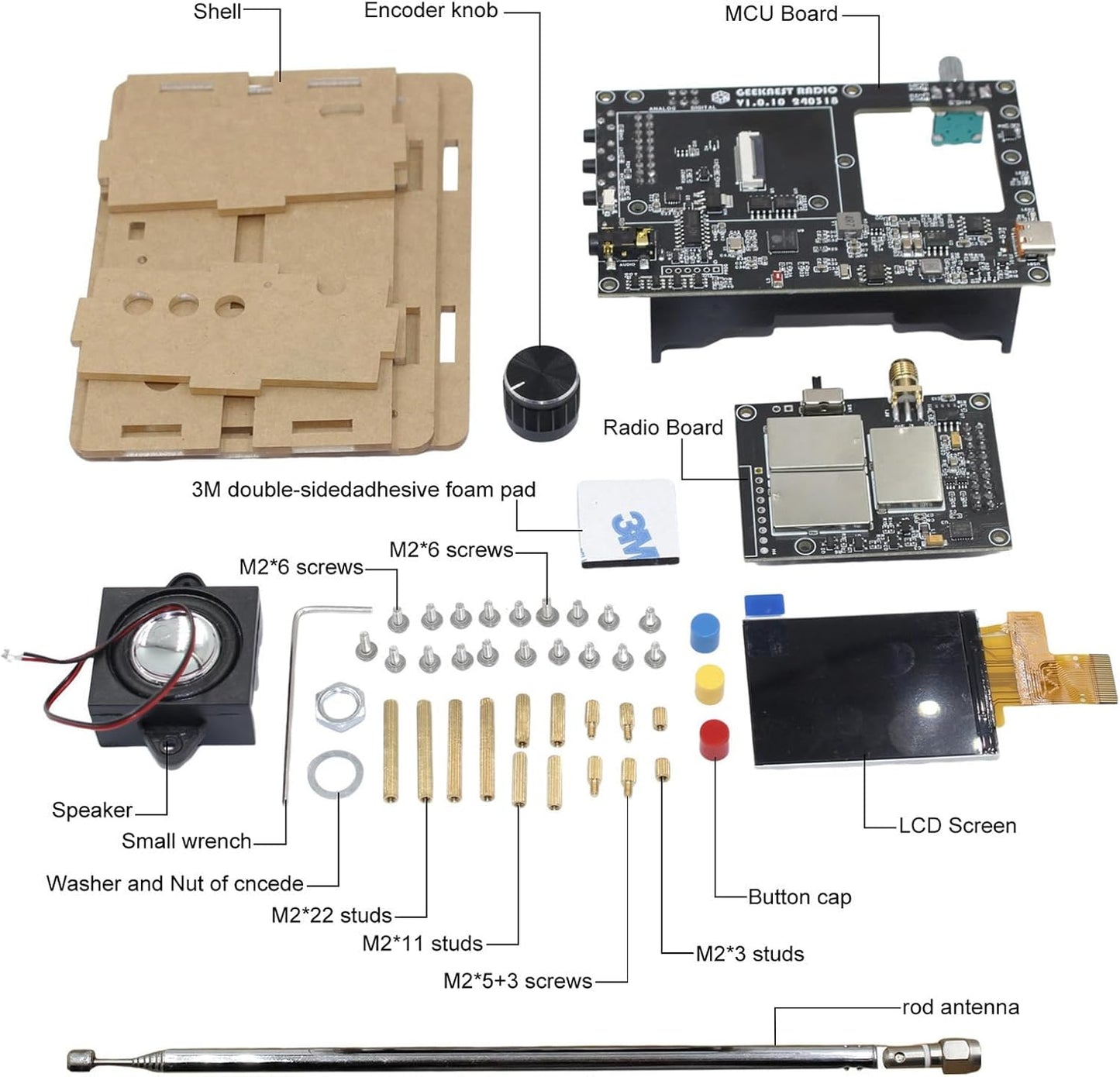 Shell

Encoder knob

MCU Board

GEEKNEST RADIO
V1.0.10 240318

Radio Board

3M double-sidedadhesive foam pad

3M

M2*6 screws

M2*6 screws

Speaker

Small wrench

Washer and Nut of cncede

M2*22 studs

M2*11 studs

M2*5+3 screws

M2*3 studs

Button cap

LCD Screen

rod antenna