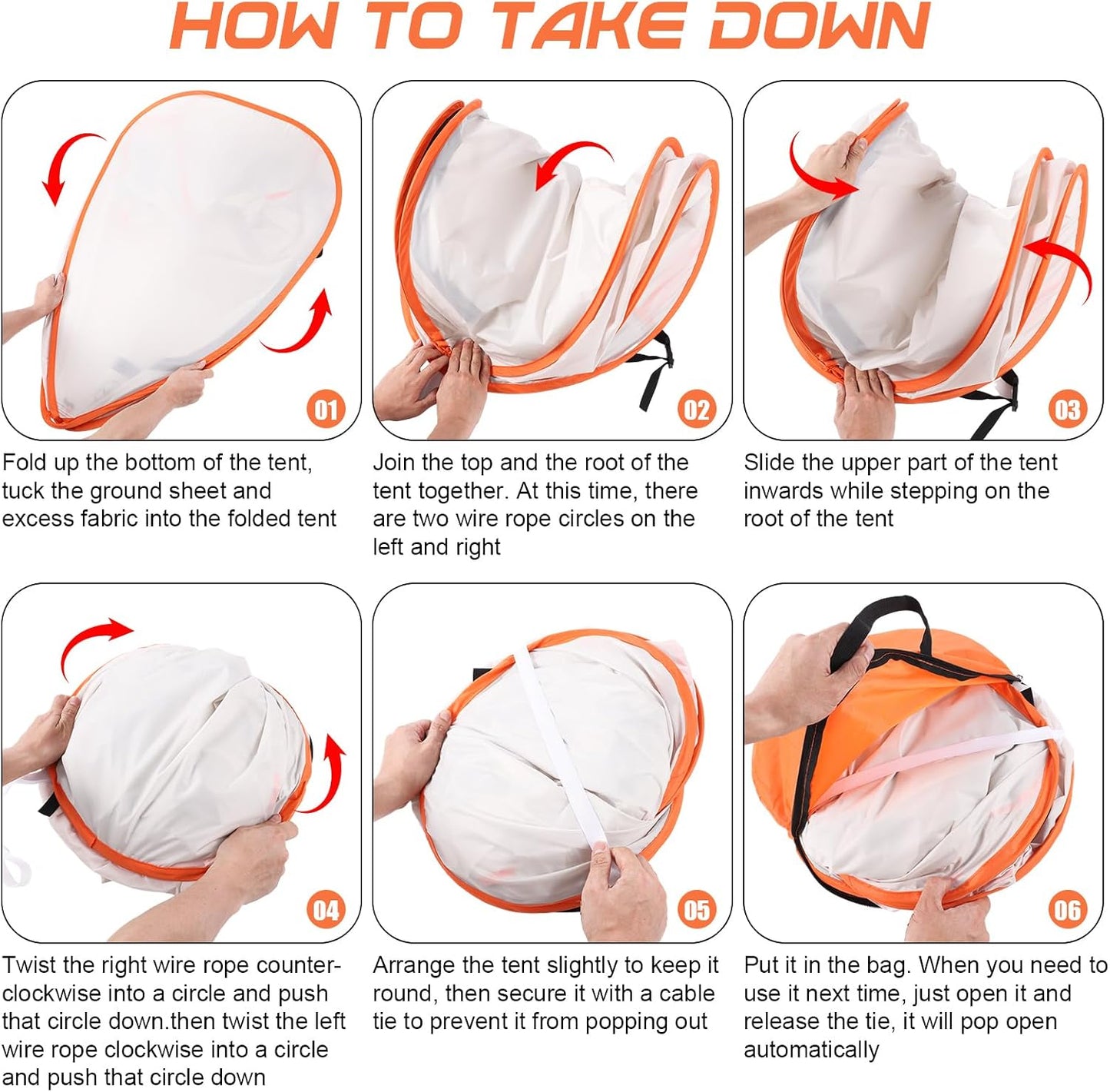 HOW TO TAKE DOWN

01

Fold up the bottom of the tent, tuck the ground sheet and excess fabric into the folded tent

02

Join the top and the root of the tent together. At this time, there are two wire rope circles on the left and right

03

Slide the upper part of the tent inwards while stepping on the root of the tent

04

Twist the right wire rope counterclockwise into a circle and push that circle down.then twist the left wire rope clockwise into a circle and push that circle down

05

Arrange the tent slightly to keep it round, then secure it with a cable tie to prevent it from popping out

06

Put it in the bag. When you need to use it next time, just open it and release the tie, it will pop open automatically